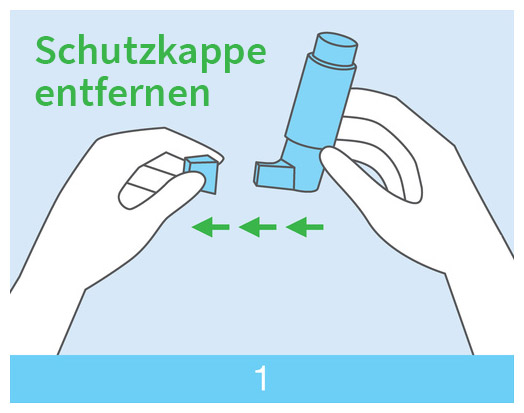 Schutzkappe entfernen

1