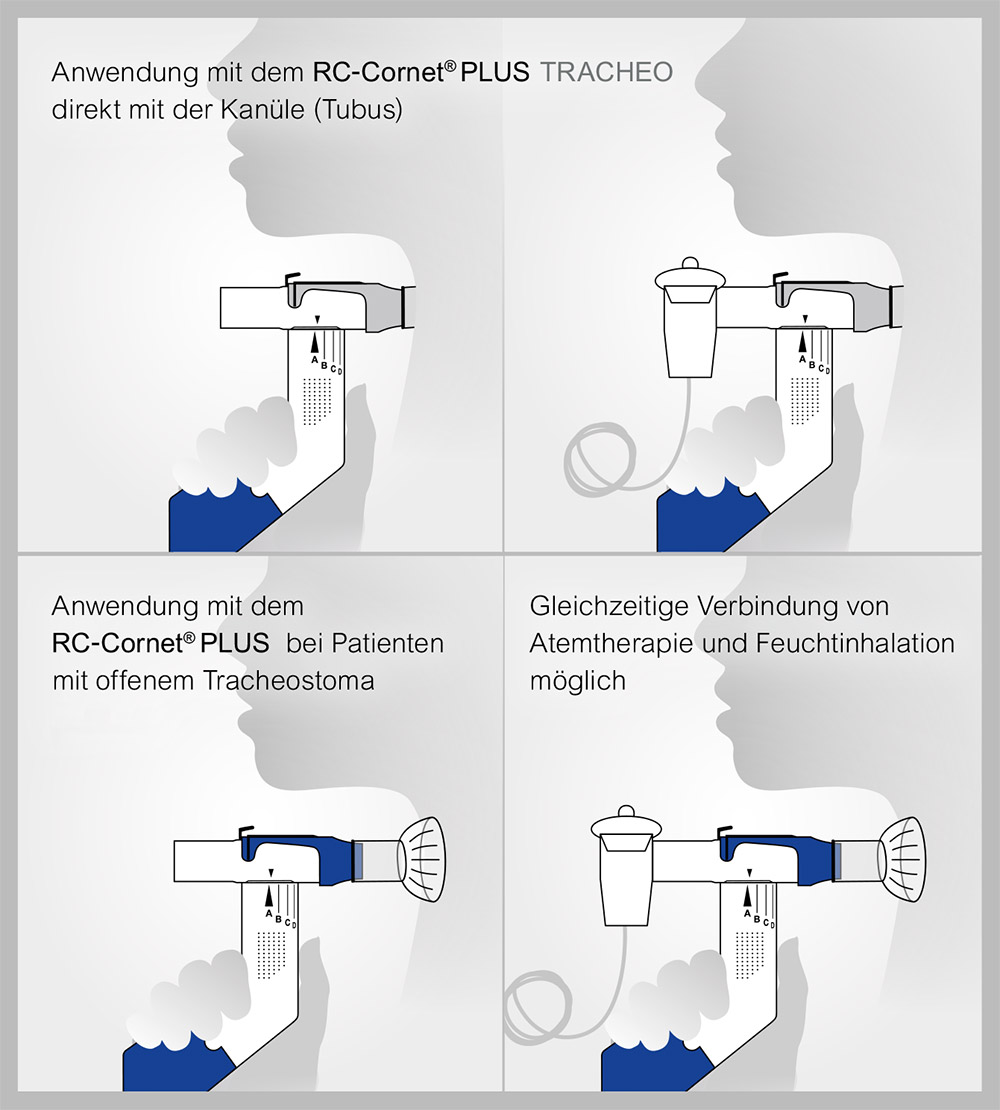 Anwendung mit dem RC-Cornet® PLUS TRACHEO direkt mit der Kanüle (Tubus)

A B C D

A B C D

Anwendung mit dem RC-Cornet® PLUS bei Patienten mit offenem Tracheostoma

A B C D

Gleichzeitige Verbindung von Atemtherapie und Feuchtinhalation möglich

A B C D